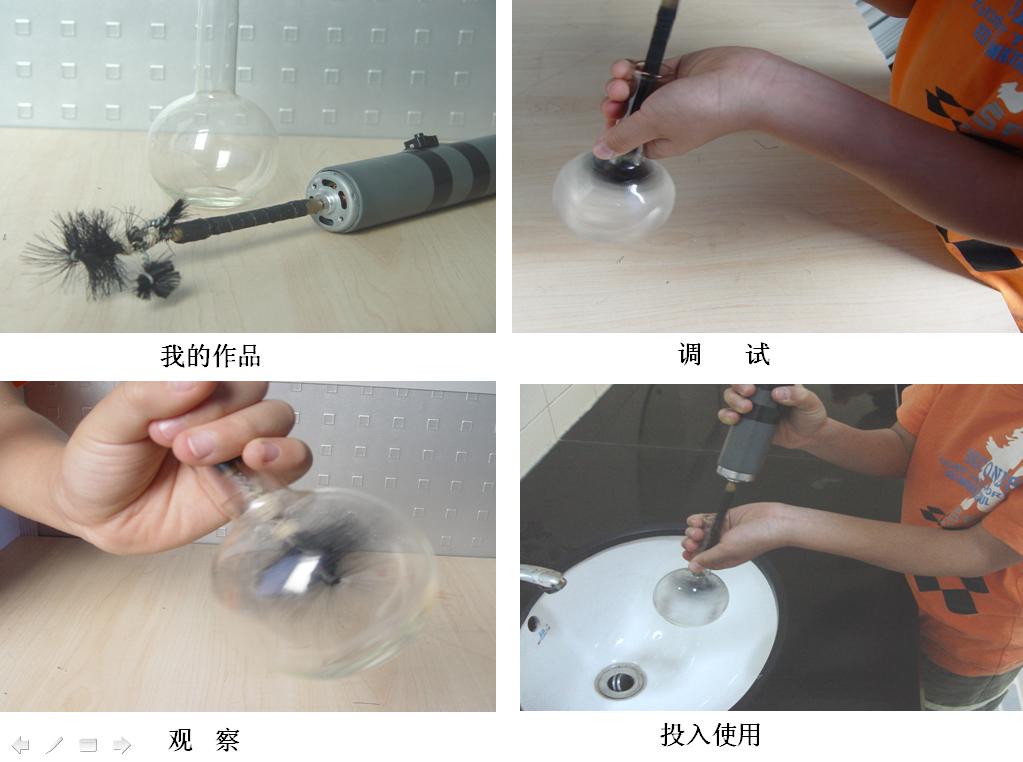 我的作品

调　试

观　察

投入使用