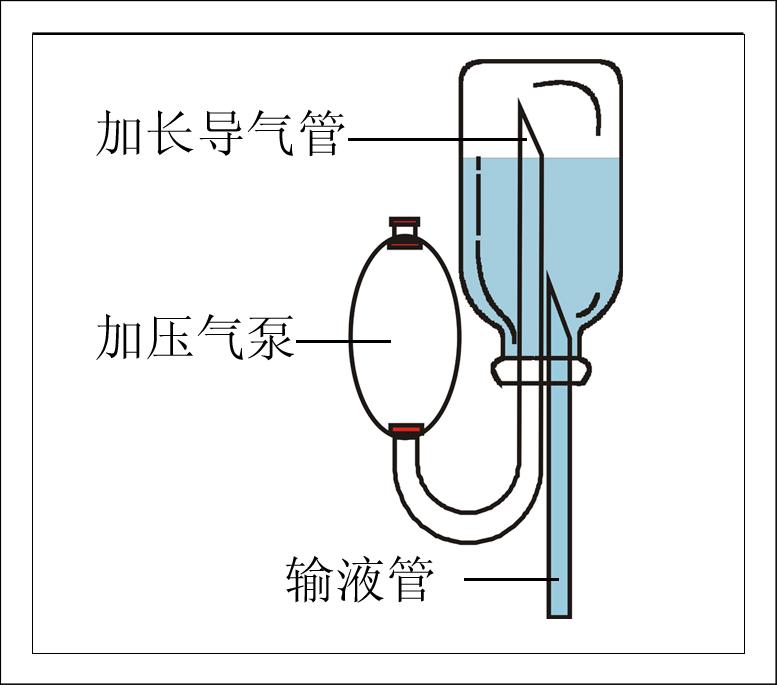 加长导气管

加压气泵

输液管